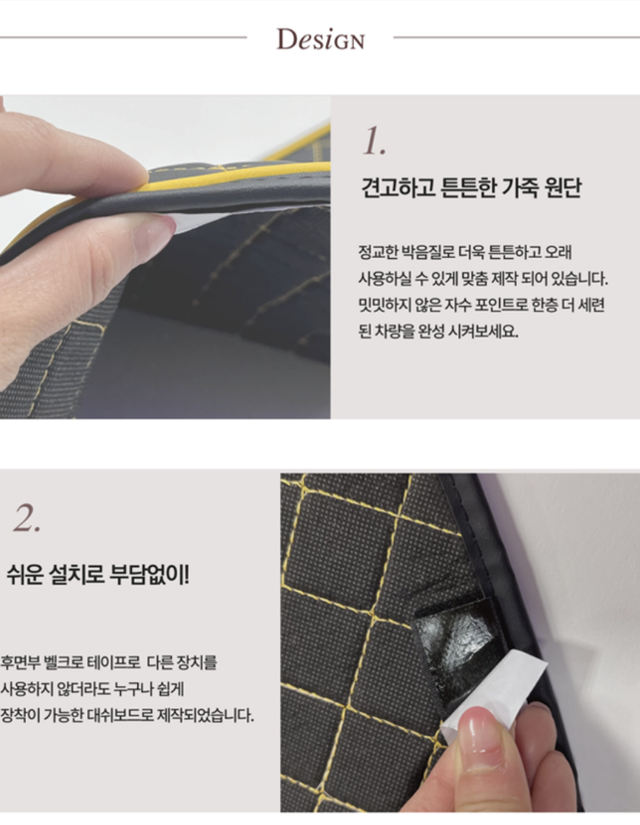 Design

1.

견고하고 튼튼한 가죽 원단

정교한 박음질로 더욱 튼튼하고 오래 사용하실 수 있게 맞춤 제작 되어 있습니다. 밋밋하지 않은 자수 포인트로 한층 더 세련된 차량을 완성 시켜보세요.

2.

쉬운 설치로 부담없이!

후면부 벨크로 테이프로 다른 장치를 사용하지 않더라도 누구나 쉽게 장착이 가능한 대쉬보드로 제작되었습니다.