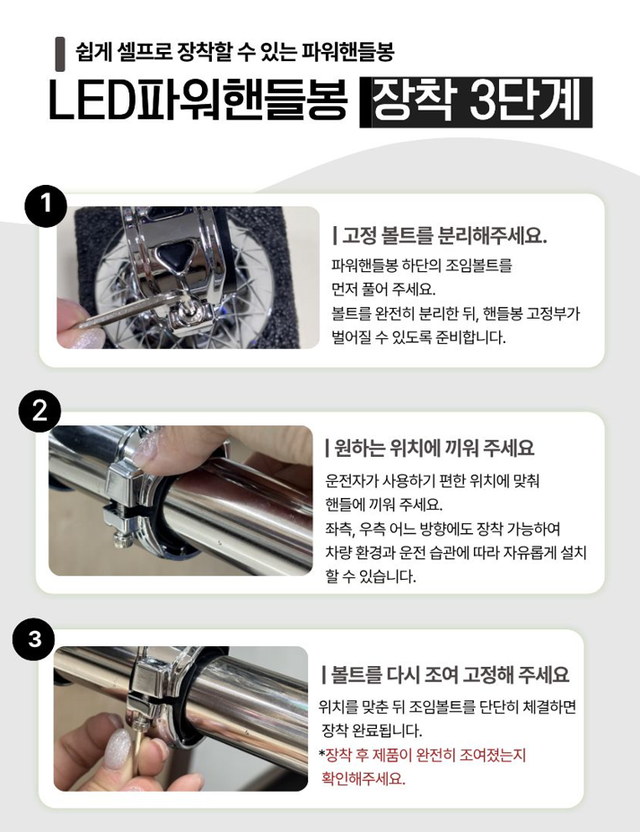 쉽게 셀프로 장착할 수 있는 파워핸들봉

LED파워핸들봉 장착 3단계

1

| 고정 볼트를 분리해주세요.

파워핸들봉 하단의 조임볼트를 먼저 풀어 주세요.
볼트를 완전히 분리한 뒤, 핸들봉 고정부가 벌어질 수 있도록 준비합니다.

2

| 원하는 위치에 끼워 주세요

운전자가 사용하기 편한 위치에 맞춰 핸들에 끼워 주세요.
좌측, 우측 어느 방향에도 장착 가능하여 차량 환경과 운전 습관에 따라 자유롭게 설치할 수 있습니다.

3

| 볼트를 다시 조여 고정해 주세요

위치를 맞춘 뒤 조임볼트를 단단히 체결하면 장착 완료됩니다.
*장착 후 제품이 완전히 조여졌는지 확인해주세요.